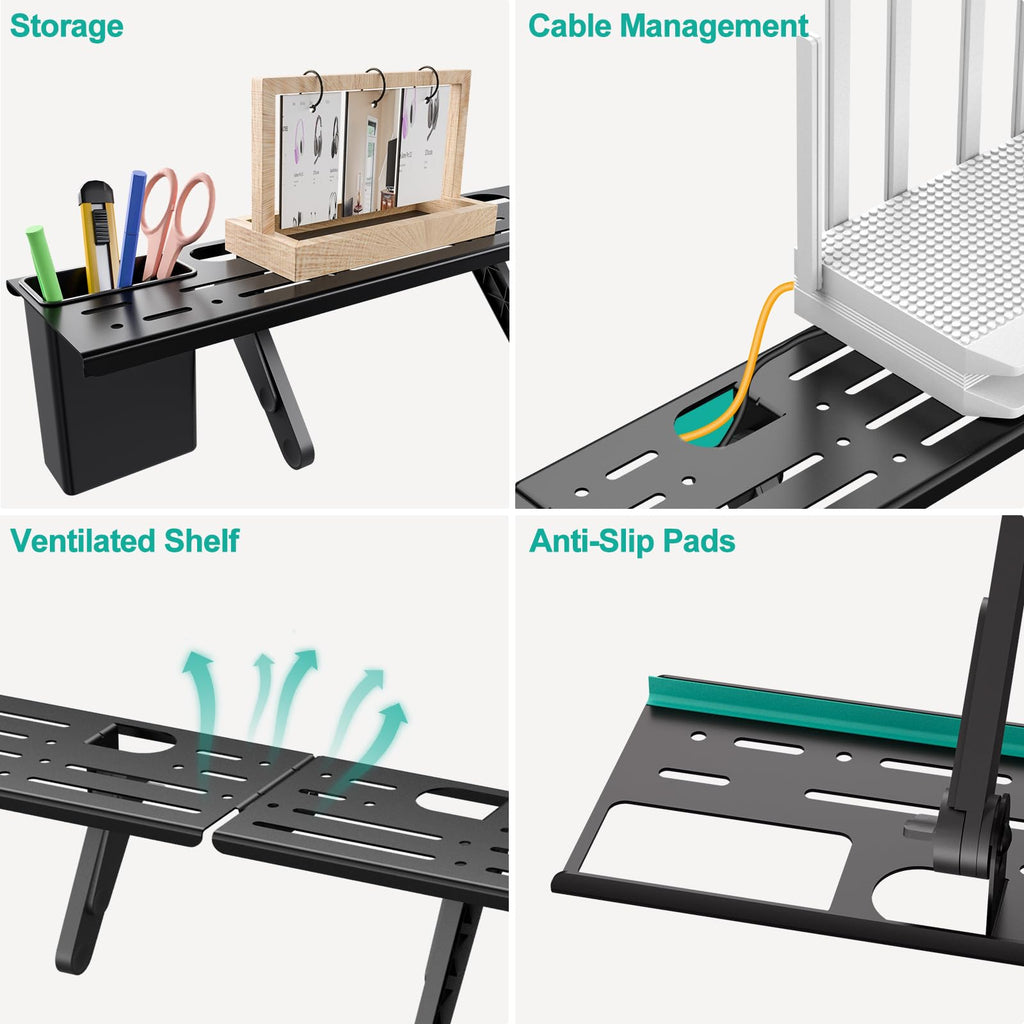 Storage

Cable Management

Ventilated Shelf

Anti-Slip Pads