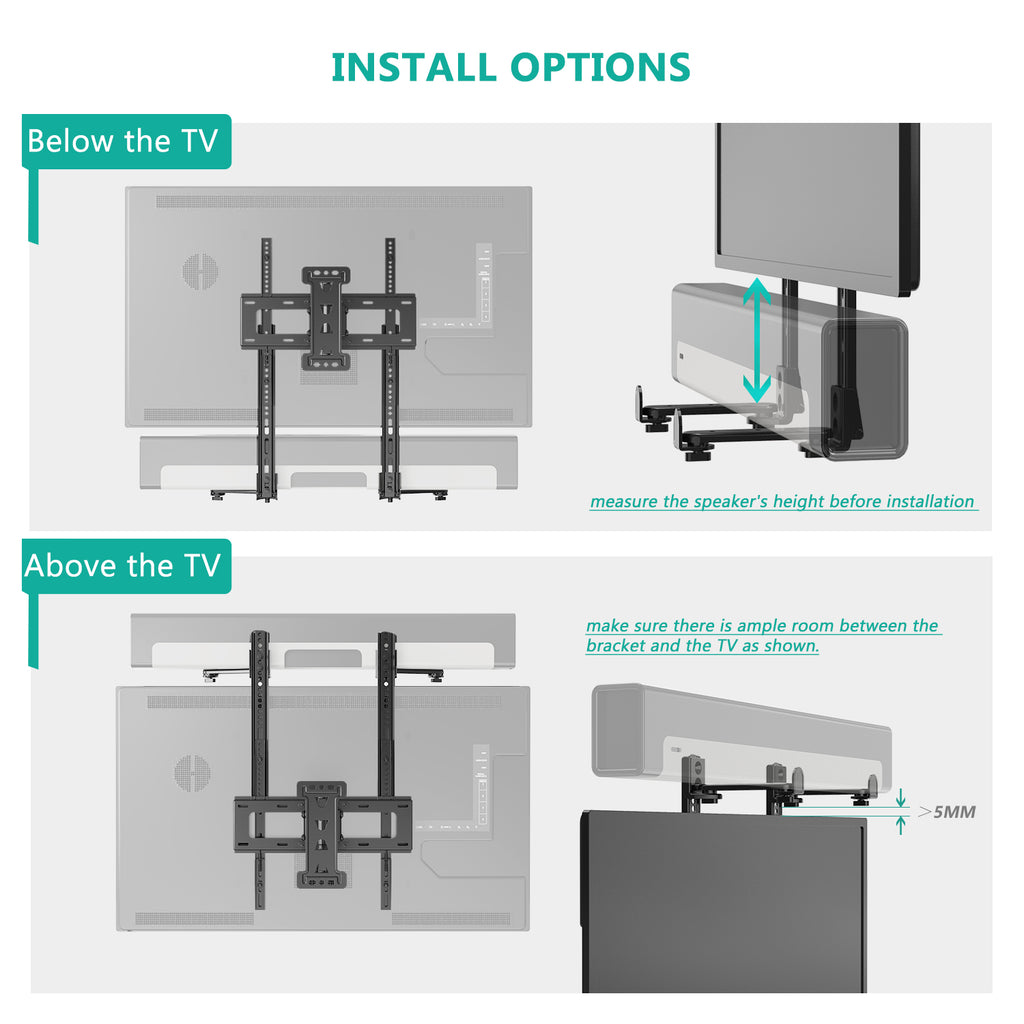 INSTALL OPTIONS

Below the TV

measure the speaker's height before installation

Above the TV

make sure there is ample room between the bracket and the TV as shown.

>5MM