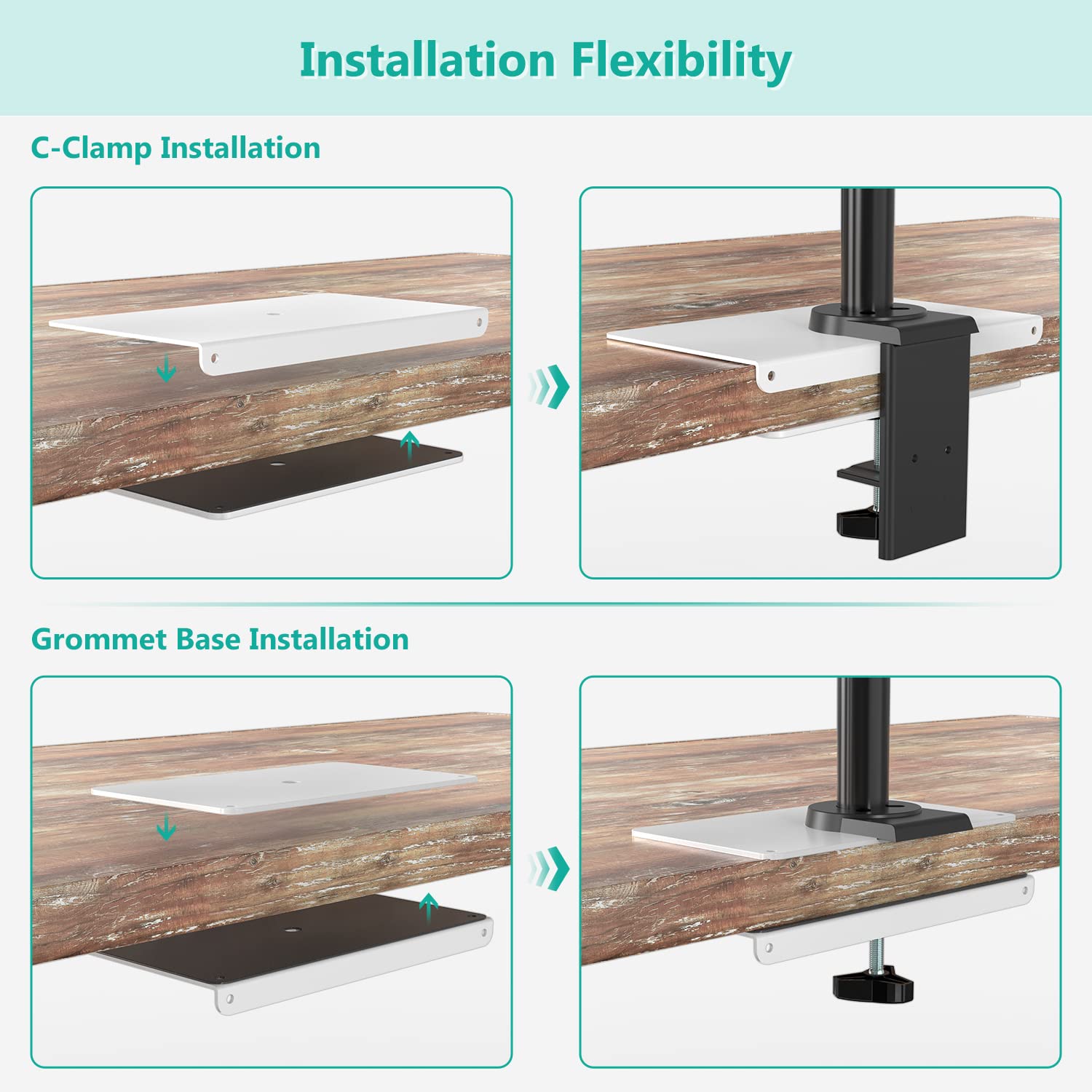 Installation Flexibility

C-Clamp Installation

Grommet Base Installation