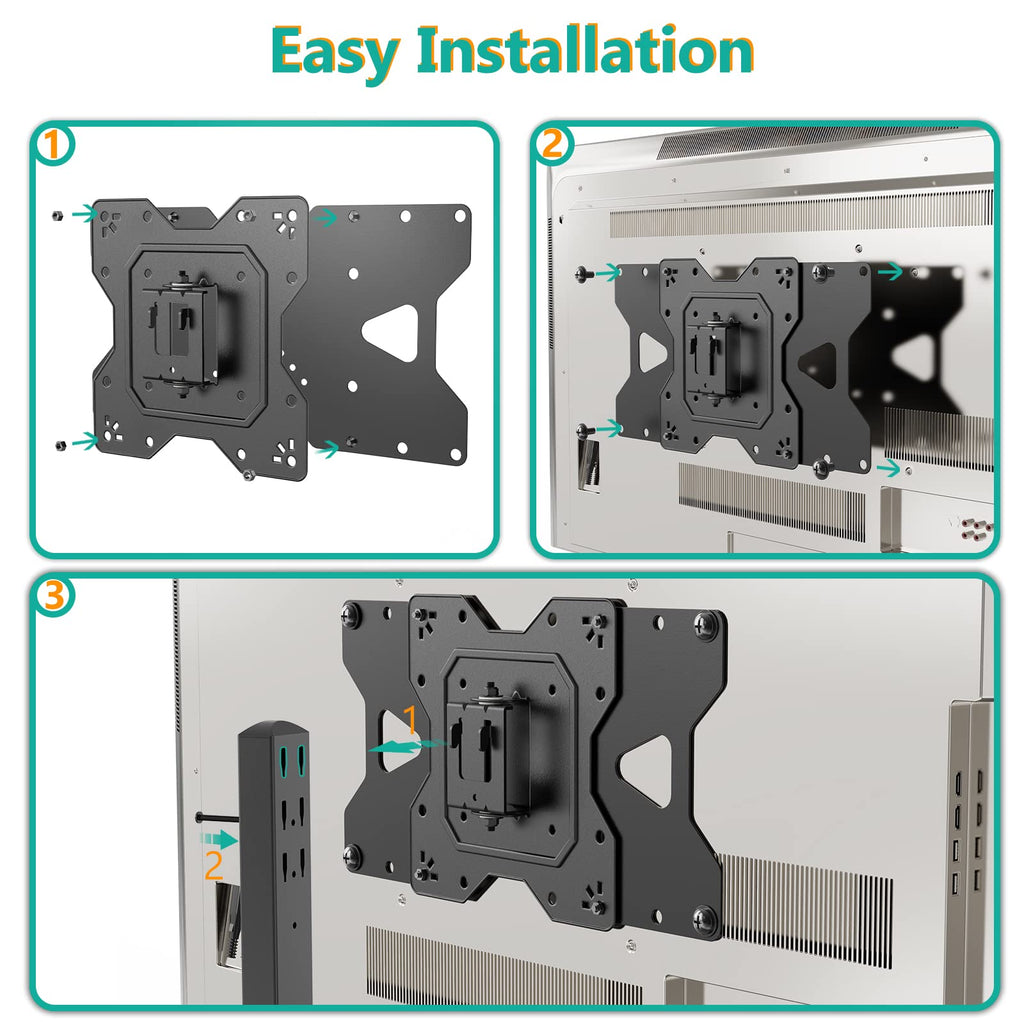 Easy Installation

1

2

3

1

2