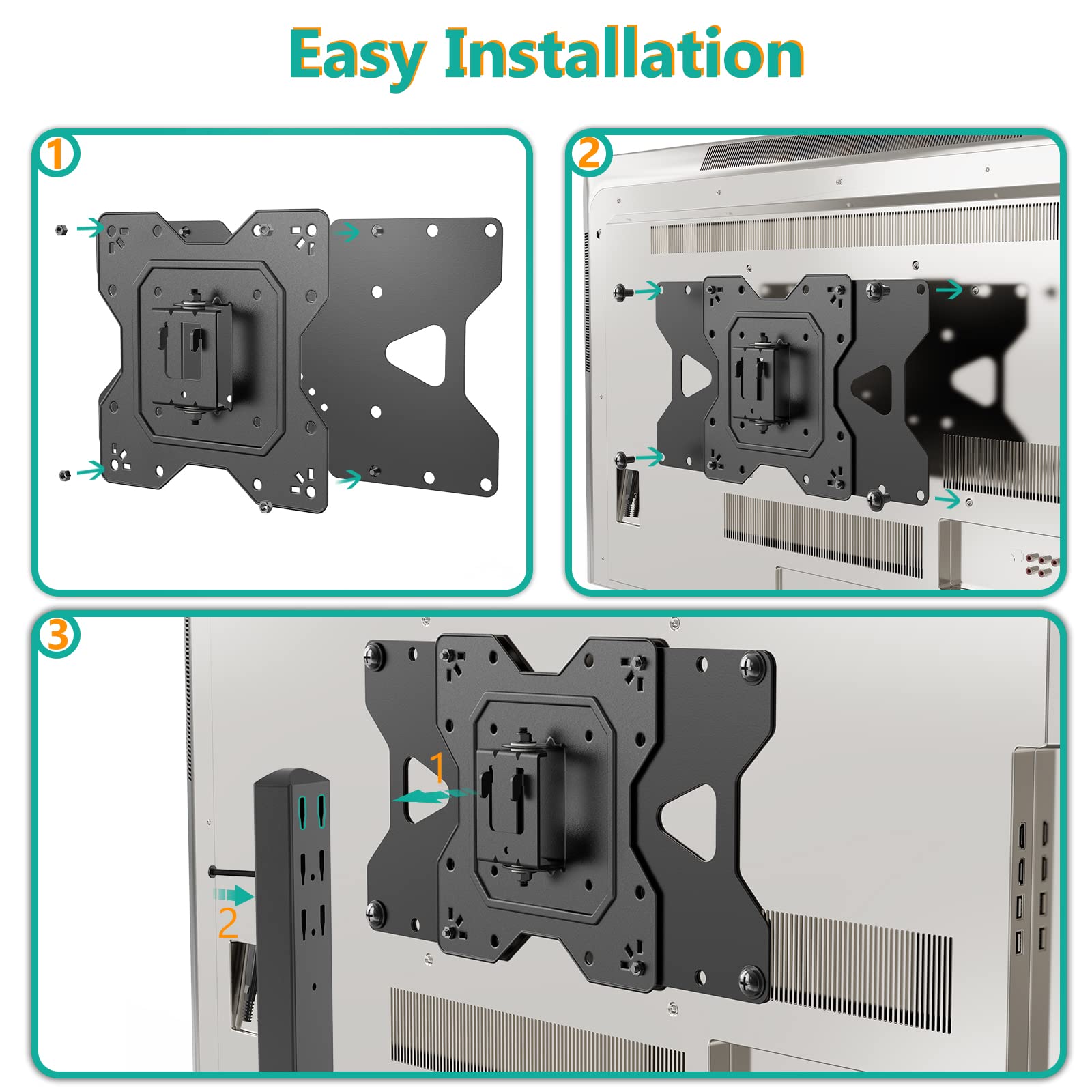 Easy Installation

1

2

3

1

2